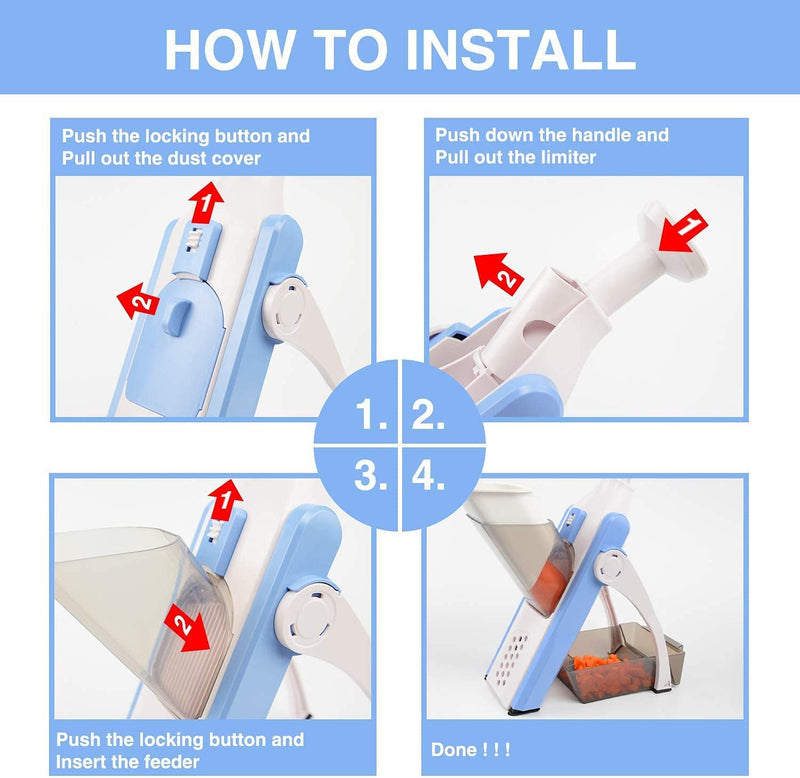 HOW TO INSTALL

Push the locking button and Pull out the dust cover

1

2

Push down the handle and Pull out the limiter

1

2

1. 2.

3. 4.

1

2

Push the locking button and Insert the feeder

Done ! ! !